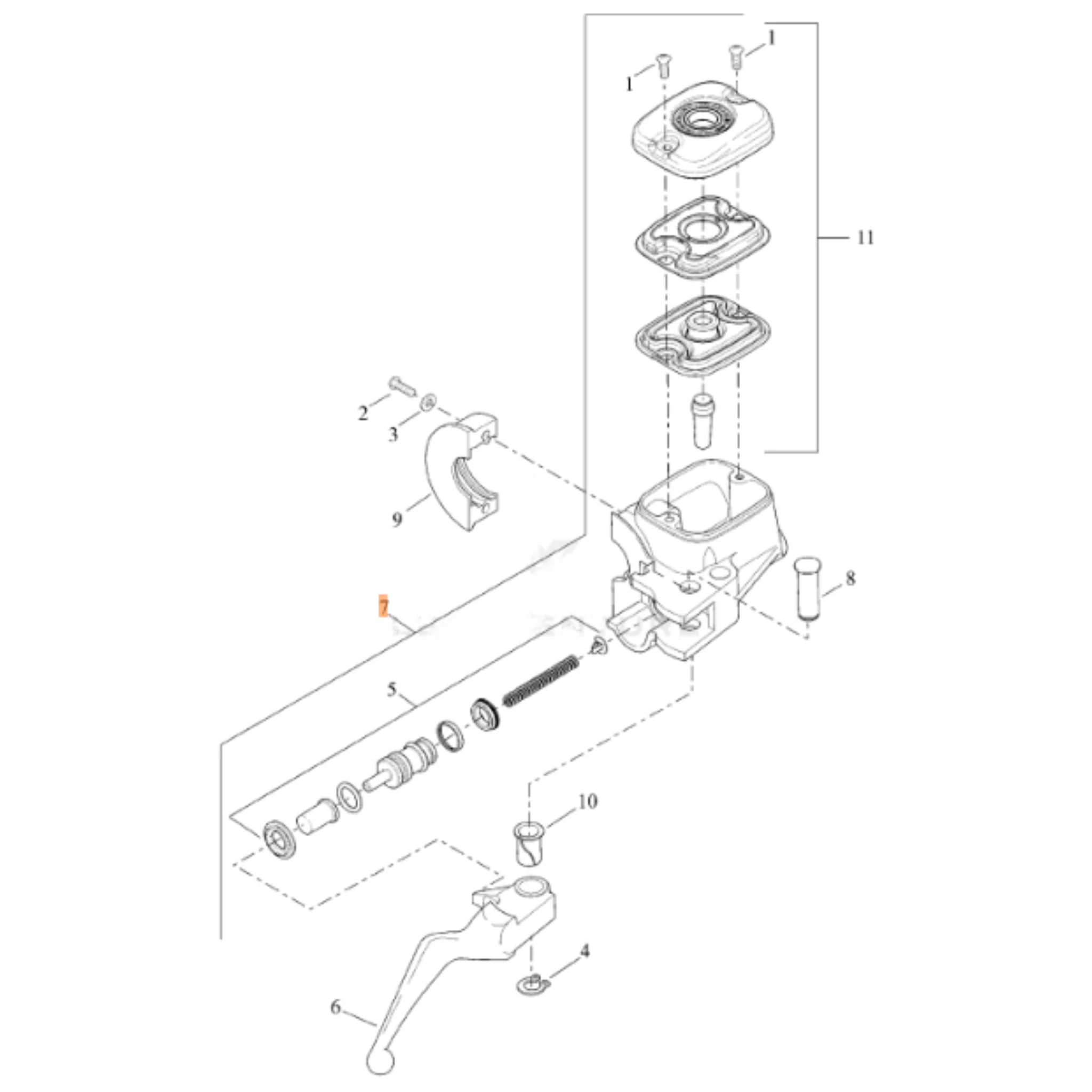 1
1
11
2
3
9
8
7
5
10
4
6